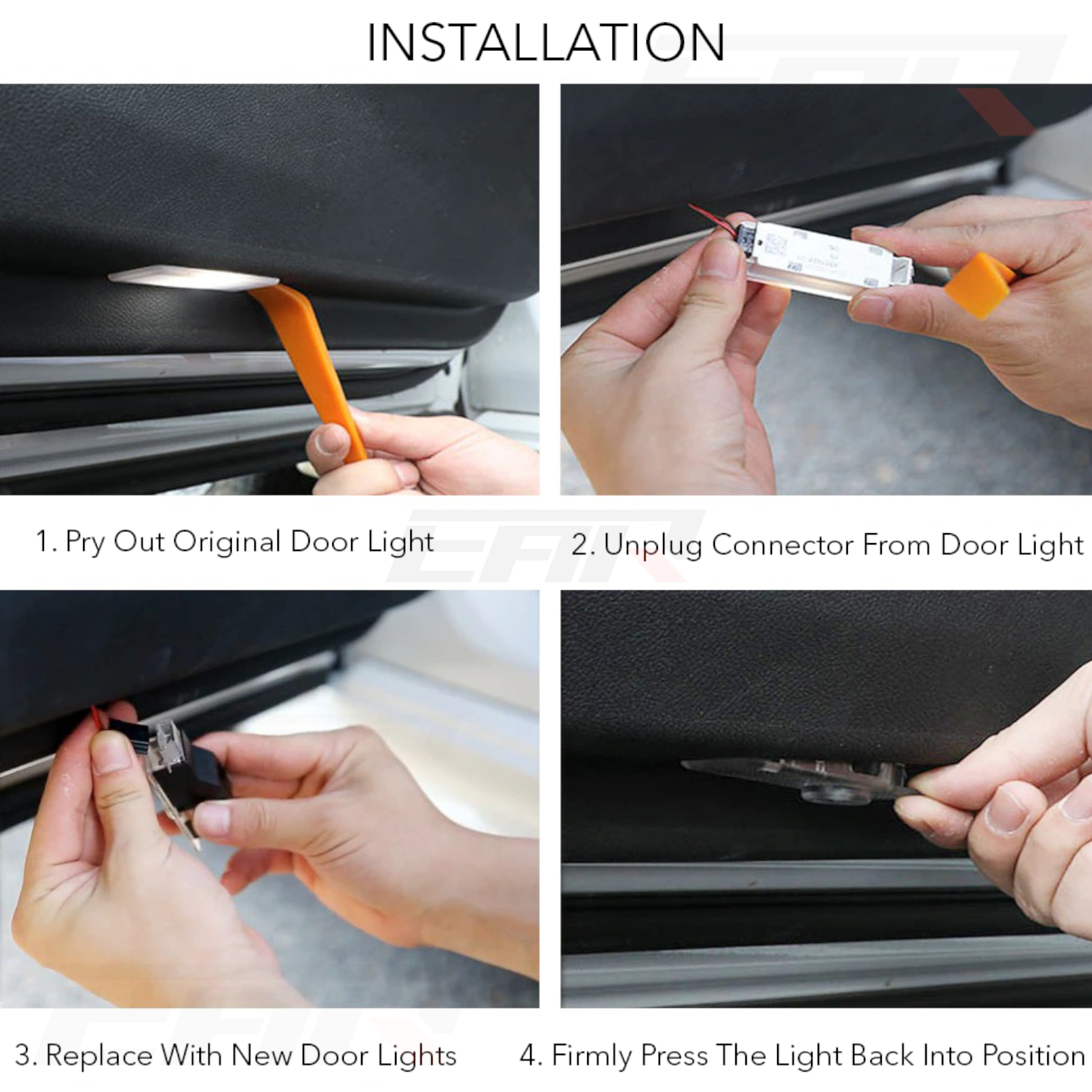 INSTALLATION

1. Pry Out Original Door Light

2. Unplug Connector From Door Light

3. Replace With New Door Lights

4. Firmly Press The Light Back Into Position